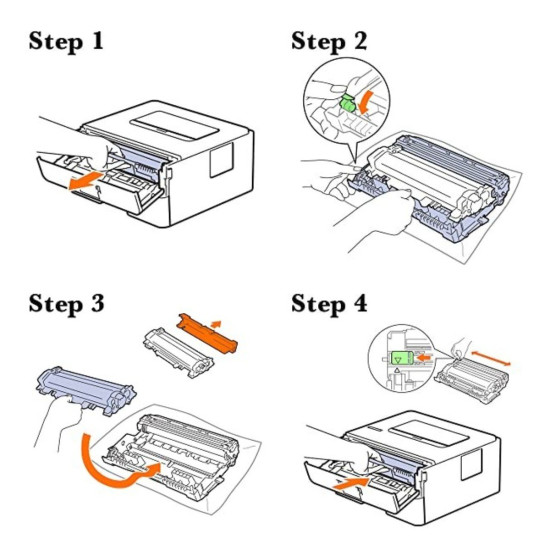 Step 1

Step 2

Step 3

Step 4